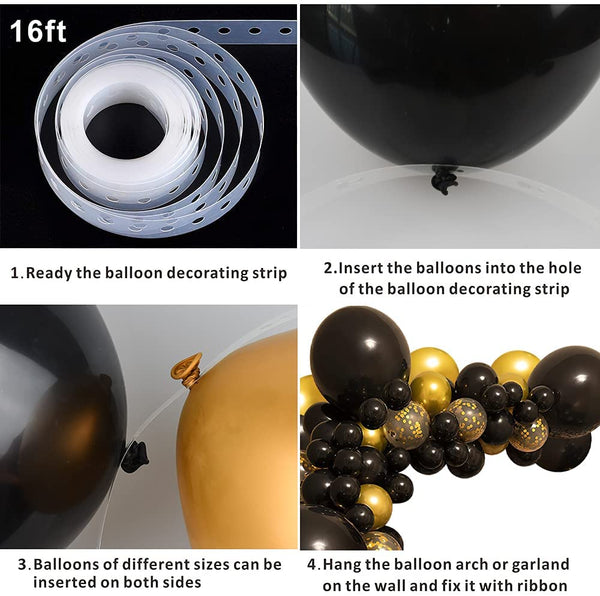 16ft

1.Ready the balloon decorating strip

2.Insert the balloons into the hole of the balloon decorating strip

3.Balloons of different sizes can be inserted on both sides

4.Hang the balloon arch or garland on the wall and fix it with ribbon